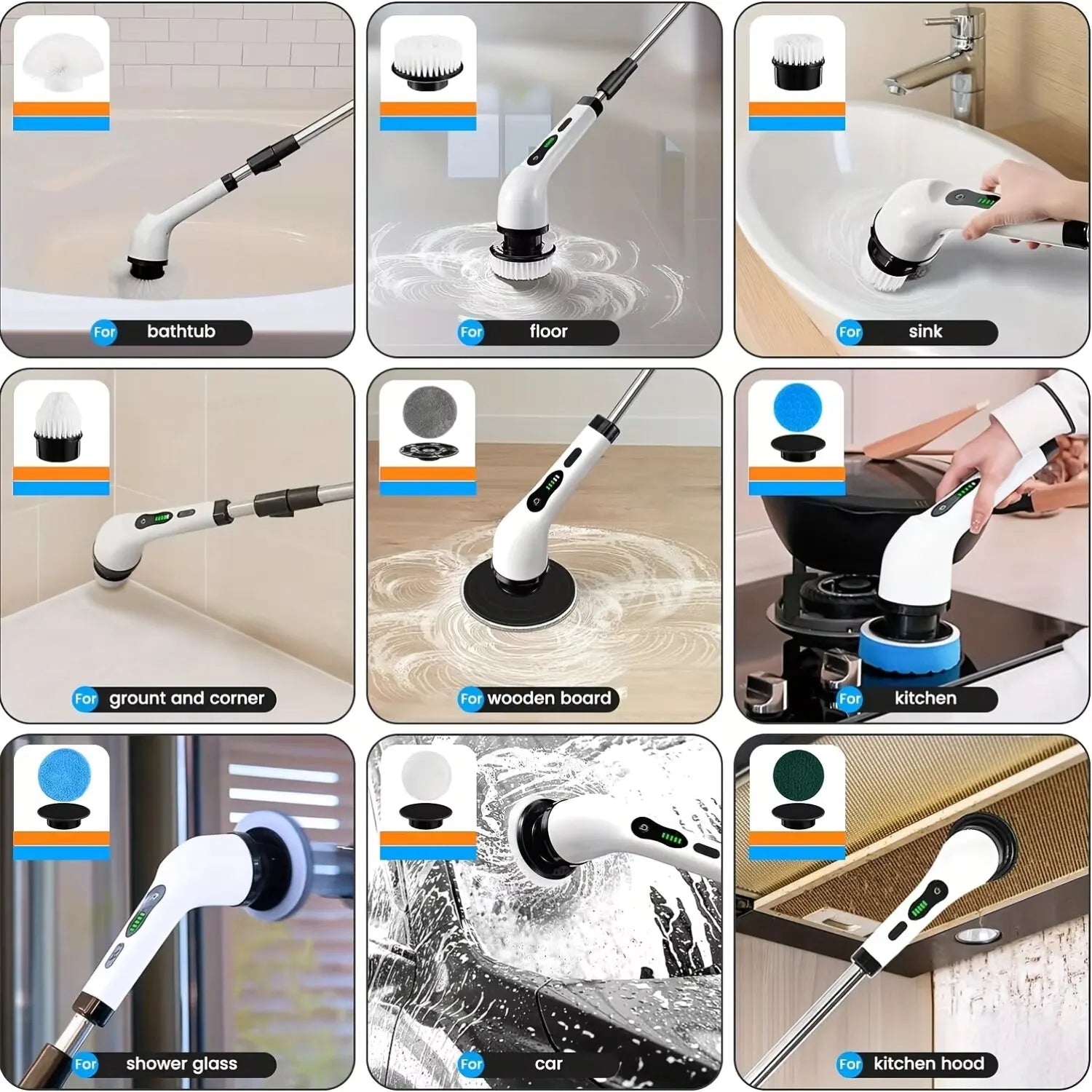 For bathtub

For floor

For sink

For grount and corner

For wooden board

For kitchen

For shower glass

For car

For kitchen hood