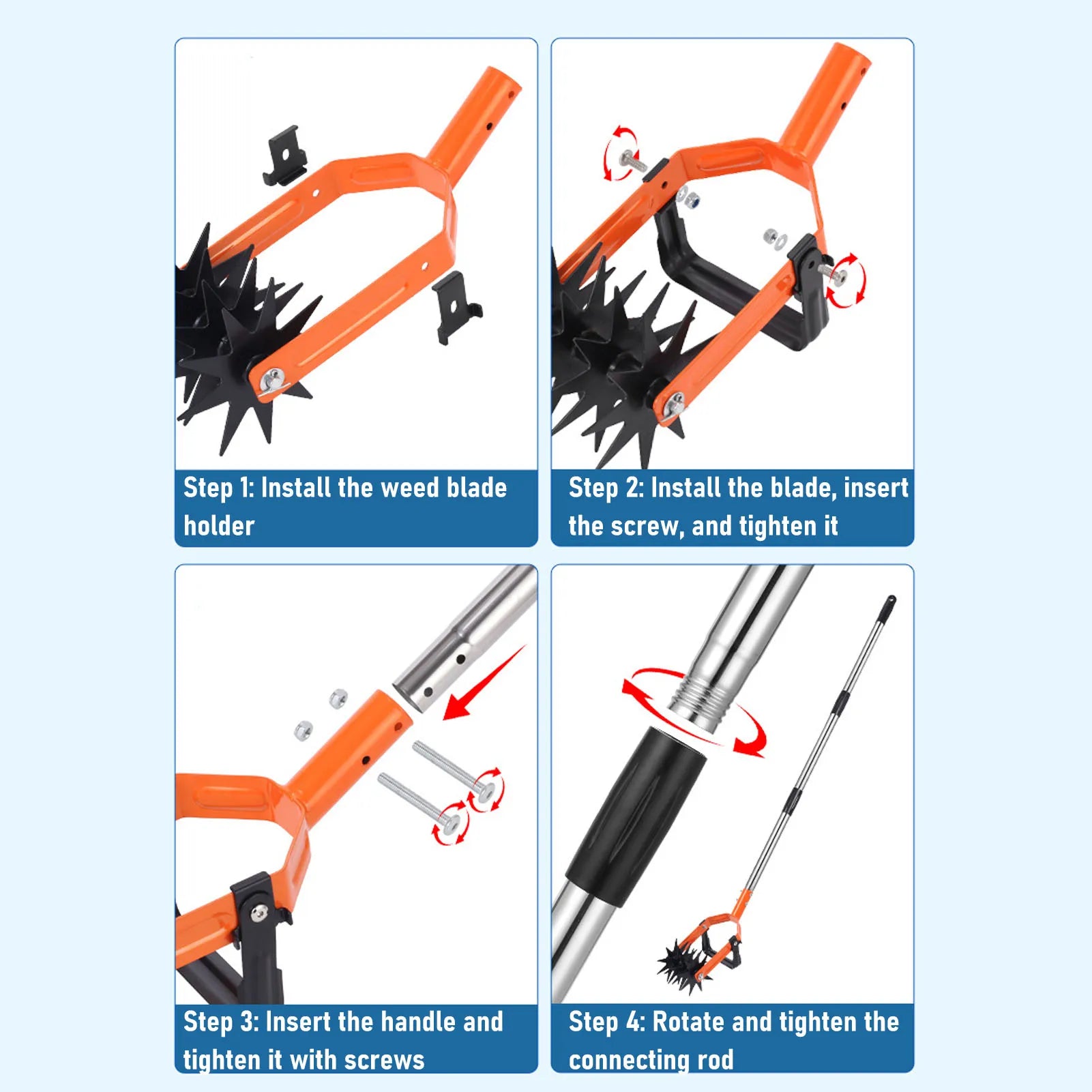 Step 1: Install the weed blade holder

Step 2: Install the blade, insert the screw, and tighten it

Step 3: Insert the handle and tighten it with screws

Step 4: Rotate and tighten the connecting rod