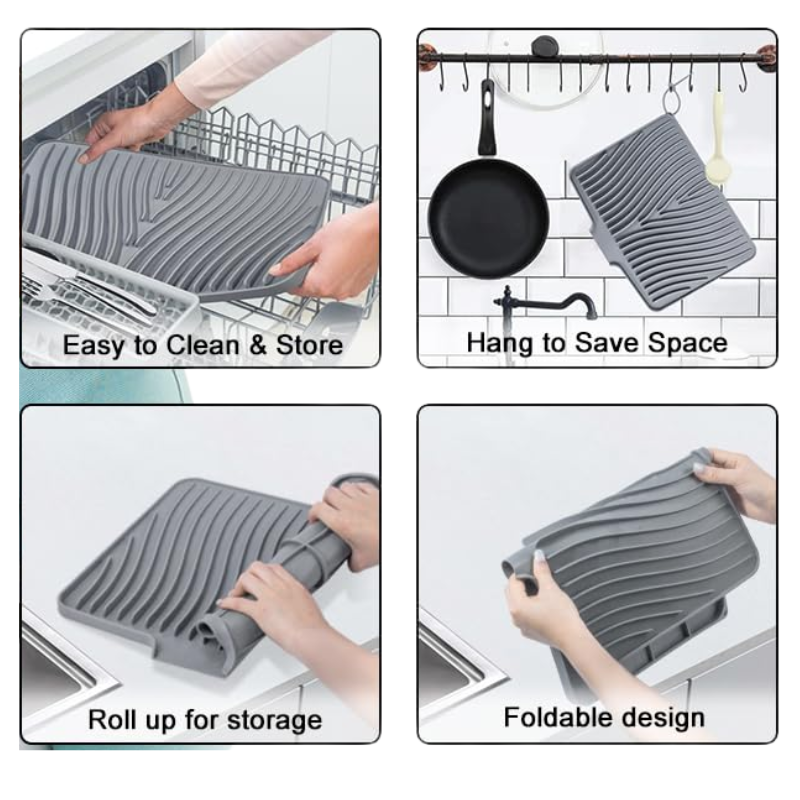 Easy to Clean & Store

Hang to Save Space

Roll up for storage

Foldable design