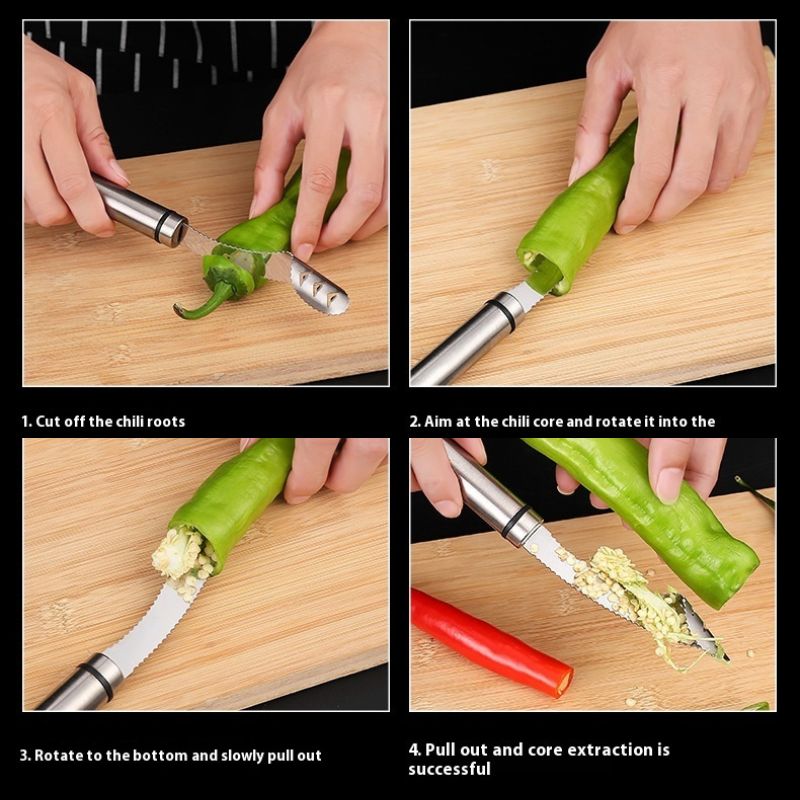 1. Cut off the chili roots

2. Aim at the chili core and rotate it into the

3. Rotate to the bottom and slowly pull out

4. Pull out and core extraction is successful