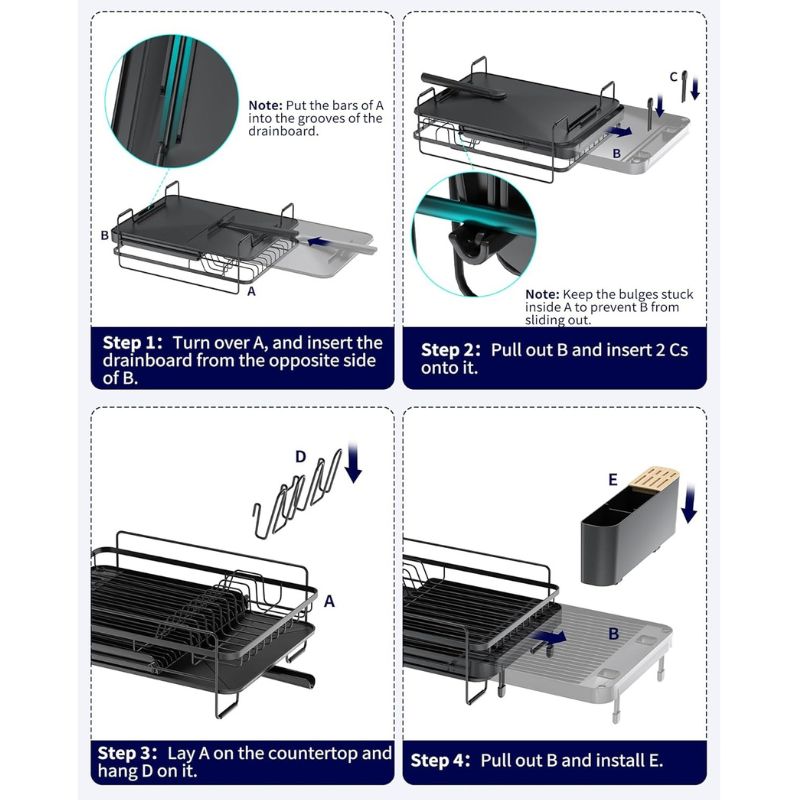 Note: Put the bars of A into the grooves of the drainboard.

B

A

Step 1: Turn over A, and insert the drainboard from the opposite side of B.

C

B

Note: Keep the bulges stuck inside A to prevent B from sliding out.

Step 2: Pull out B and insert 2 Cs onto it.

D

A

Step 3: Lay A on the countertop and hang D on it.

E

B

Step 4: Pull out B and install E.