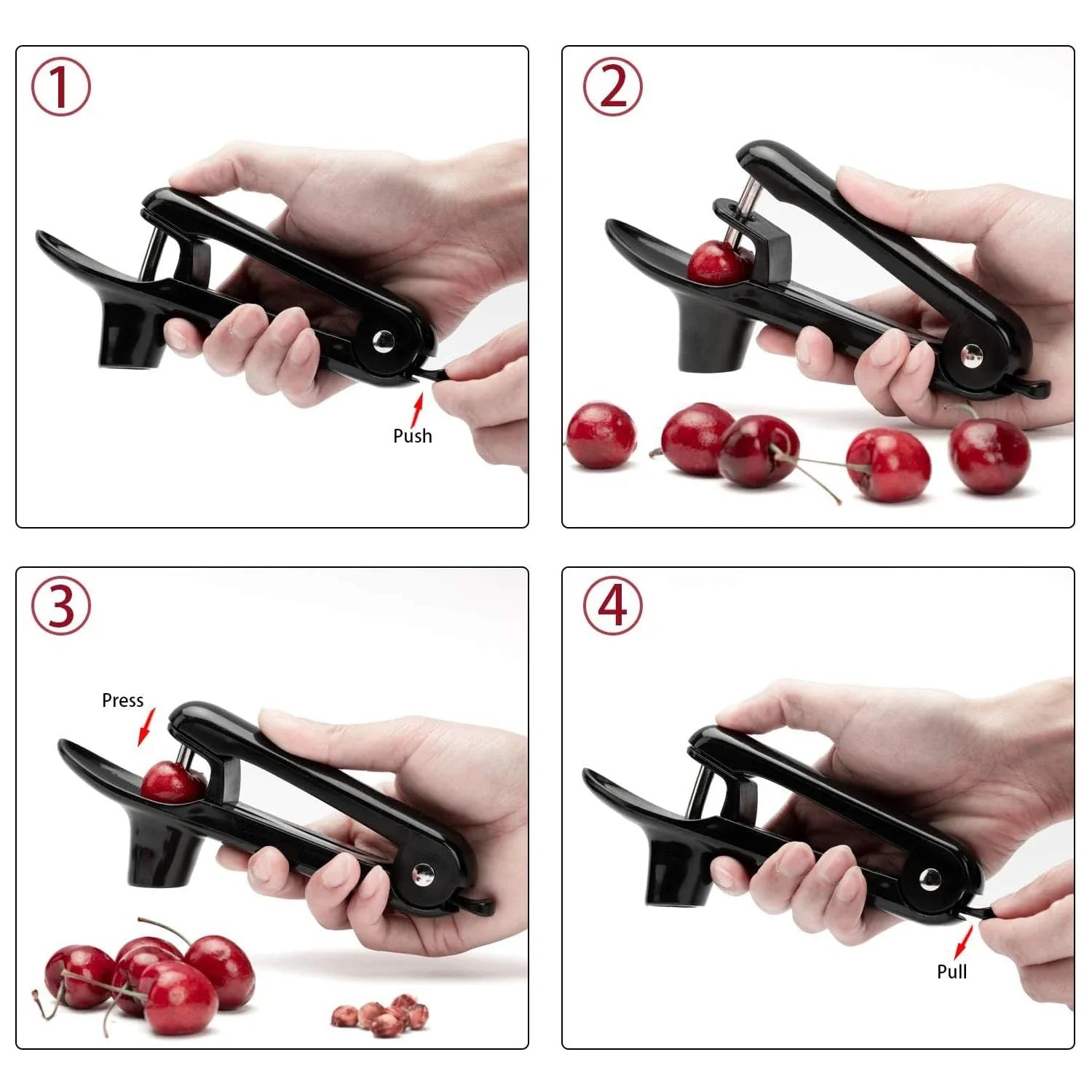 ①

Push

②

③

Press

④

Pull