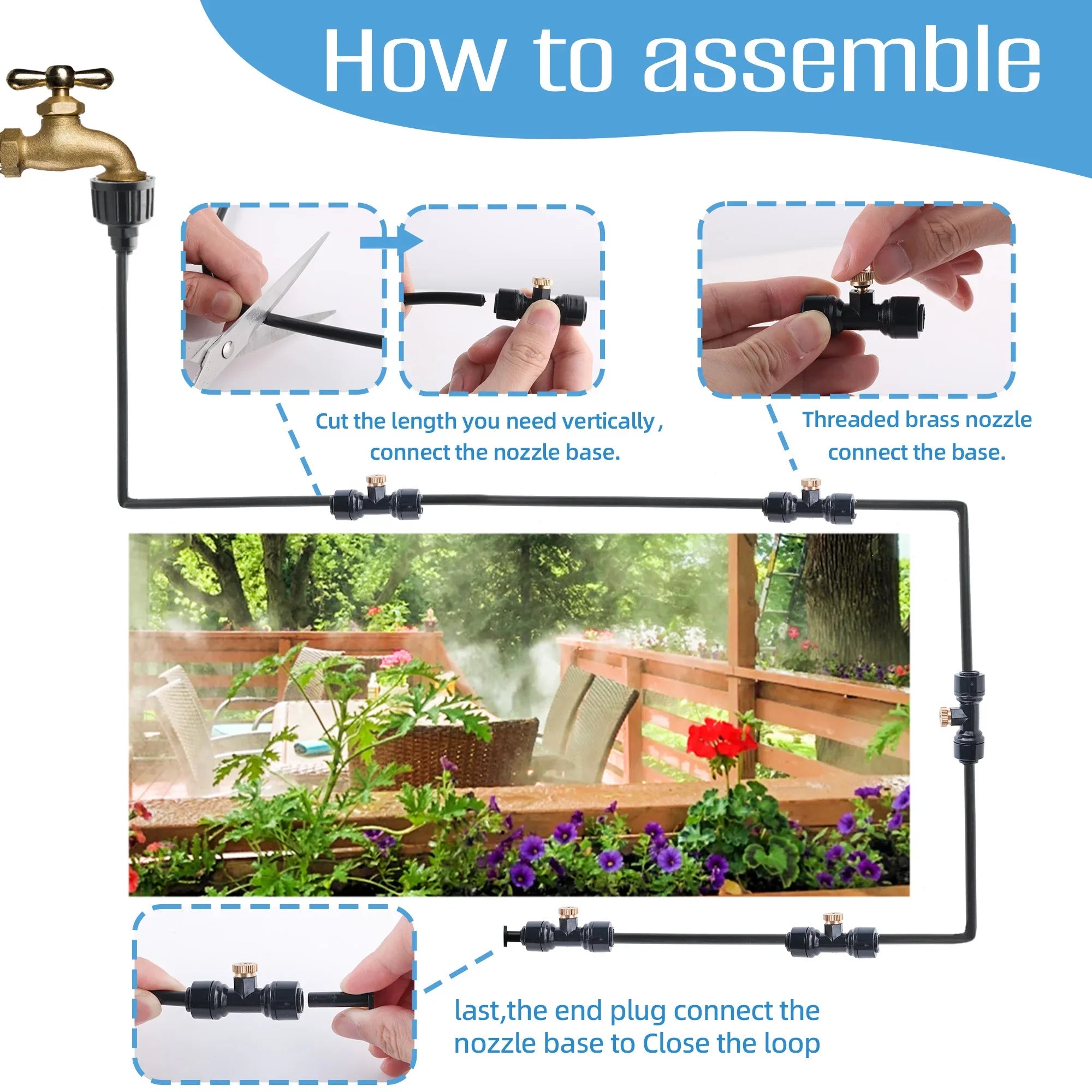 How to assemble

Cut the length you need vertically , connect the nozzle base.

Threaded brass nozzle connect the base.

last,the end plug connect the nozzle base to Close the loop